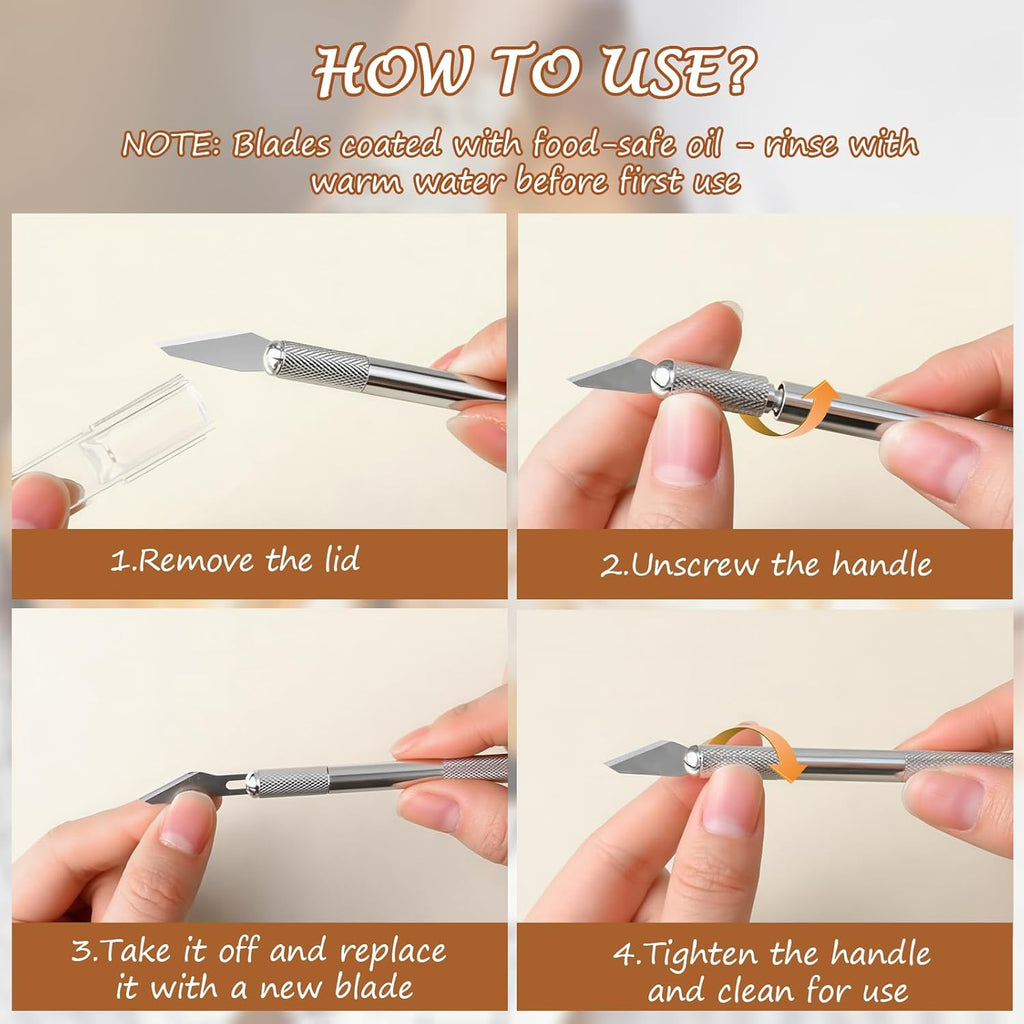 HOW TO USE?

NOTE: Blades coated with food-safe oil - rinse with warm water before first use

1.Remove the lid

2.Unscrew the handle

3.Take it off and replace it with a new blade

4.Tighten the handle and clean for use