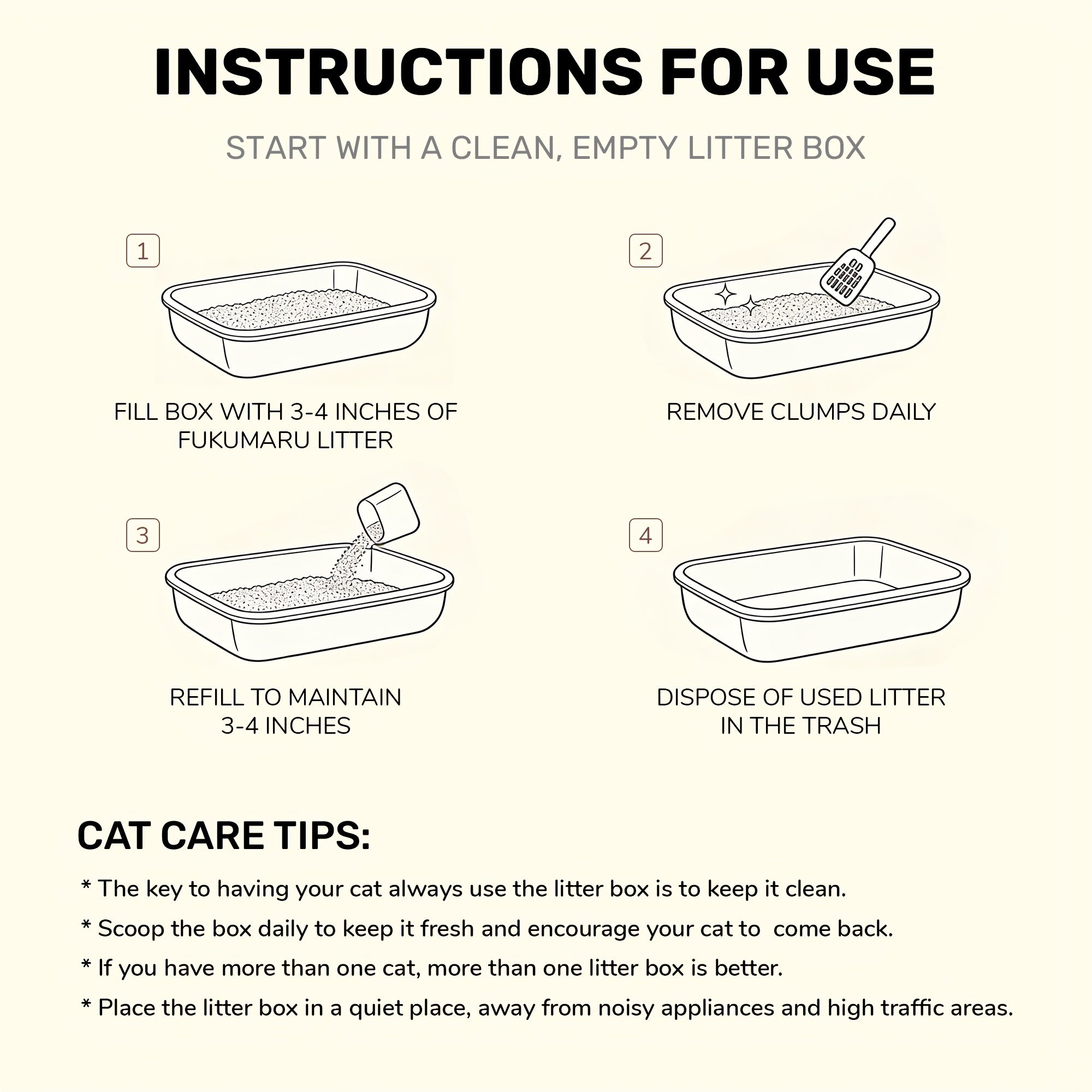 INSTRUCTIONS FOR USE

START WITH A CLEAN, EMPTY LITTER BOX

1

FILL BOX WITH 3-4 INCHES OF FUKUMARU LITTER

2

REMOVE CLUMPS DAILY

3

REFILL TO MAINTAIN 3-4 INCHES

4

DISPOSE OF USED LITTER IN THE TRASH

CAT CARE TIPS:

* The key to having your cat always use the litter box is to keep it clean.

* Scoop the box daily to keep it fresh and encourage your cat to come back.

* If you have more than one cat, more than one litter box is better.

* Place the litter box in a quiet place, away from noisy appliances and high traffic areas.